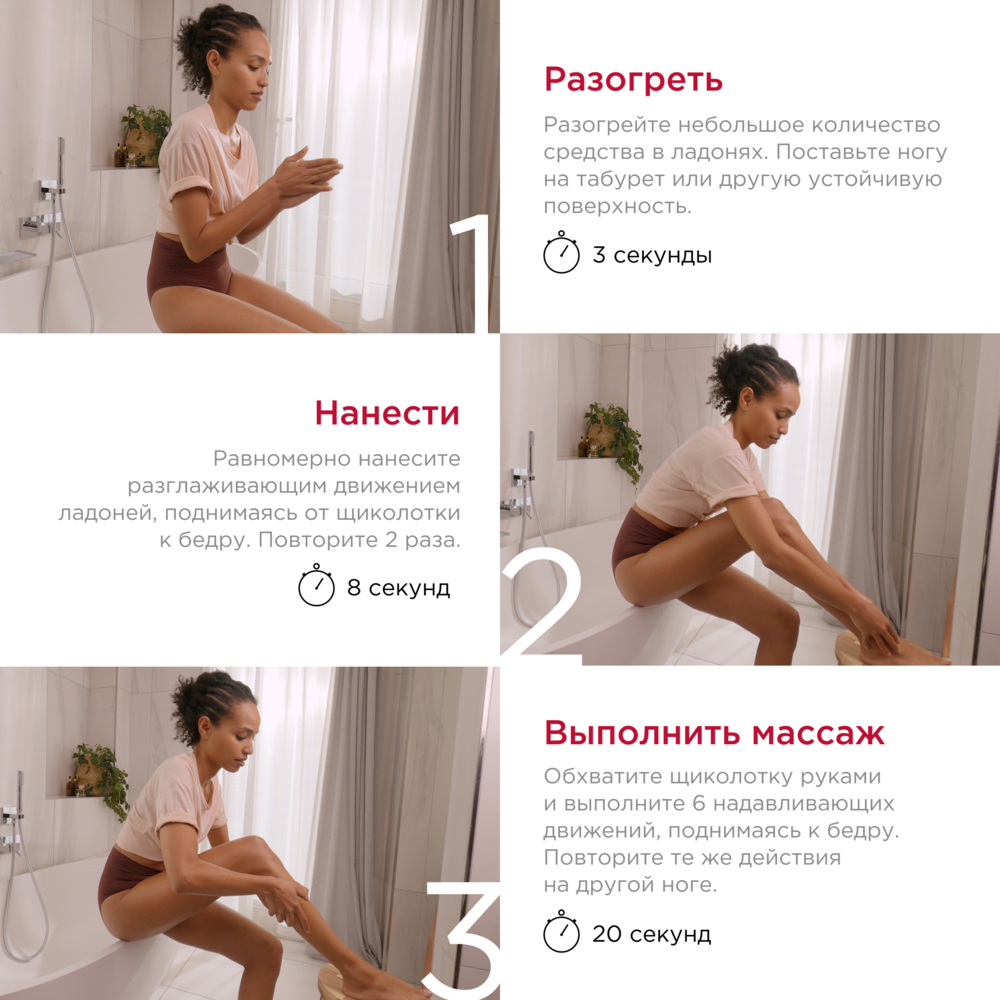 1

Разогреть

Разогрейте небольшое количество средства в ладонях. Поставьте ногу на табурет или другую устойчивую поверхность.

3 секунды

Нанести

Равномерно нанесите разглаживающим движением ладоней, поднимаясь от щиколотки к бедру. Повторите 2 раза.

8 секунд

2

3

Выполнить массаж

Обхватите щиколотку руками и выполните 6 надавливающих движений, поднимаясь к бедру. Повторите те же действия на другой ноге.

20 секунд